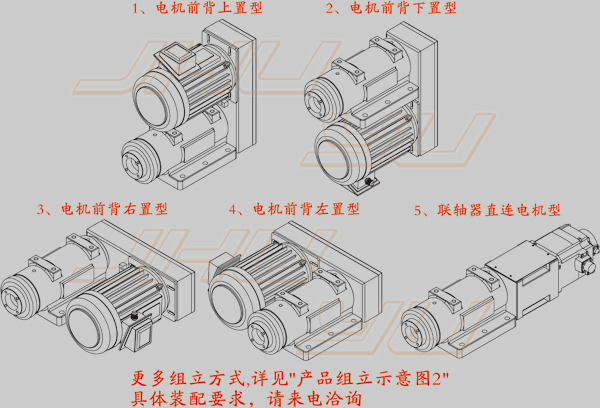 1、电机前背上置型

2、电机前背下置型

3、电机前背右置型

4、电机前背左置型

5、联轴器直连电机型

更多组立方式,详见"产品组立示意图2"
具体装配要求，请来电洽询