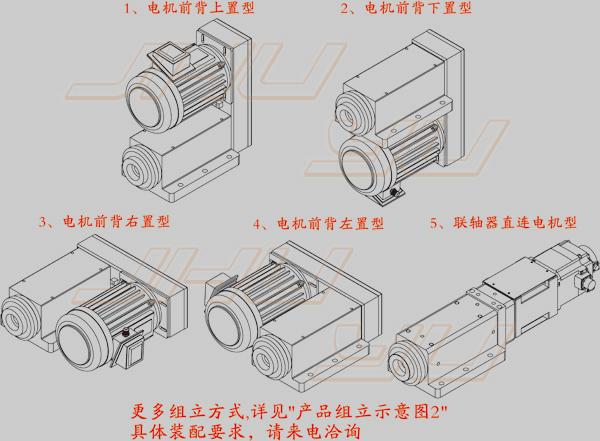 1、电机前背上置型

2、电机前背下置型

3、电机前背右置型

4、电机前背左置型

5、联轴器直连电机型

更多组立方式,详见"产品组立示意图2"
具体装配要求，请来电洽询