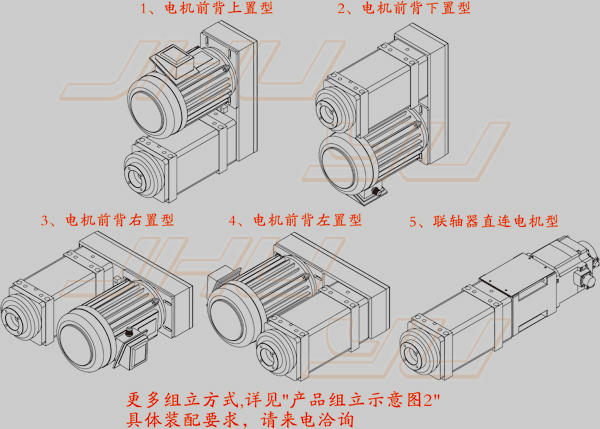 1、电机前背上置型

2、电机前背下置型

3、电机前背右置型

4、电机前背左置型

5、联轴器直连电机型

更多组立方式,详见"产品组立示意图2"
具体装配要求，请来电洽询