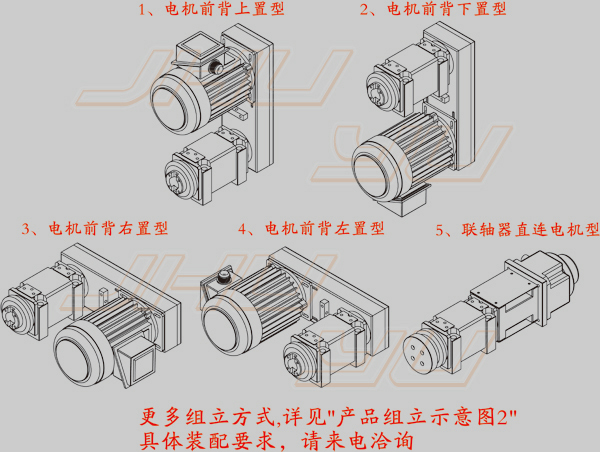 1、电机前背上置型

2、电机前背下置型

3、电机前背右置型

4、电机前背左置型

5、联轴器直连电机型

更多组立方式,详见"产品组立示意图2"
具体装配要求，请来电洽询