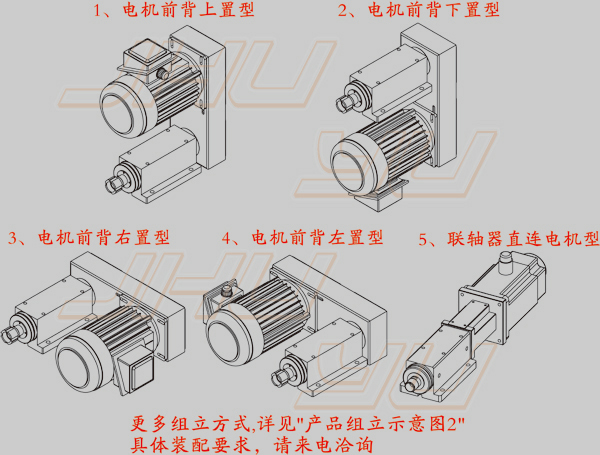 1、电机前背上置型

2、电机前背下置型

3、电机前背右置型

4、电机前背左置型

5、联轴器直连电机型

更多组立方式,详见"产品组立示意图2"
具体装配要求，请来电洽询